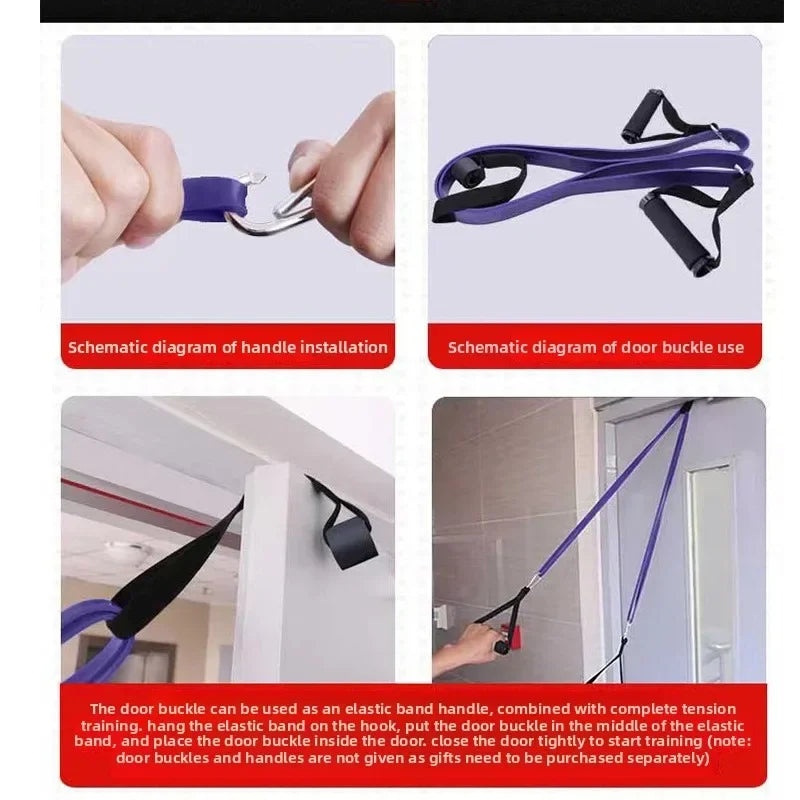 Schematic diagram of handle installation

Schematic diagram of door buckle use

The door buckle can be used as an elastic band handle, combined with complete tension training. hang the elastic band on the hook, put the door buckle in the middle of the elastic band, and place the door buckle inside the door. close the door tightly to start training (note: door buckles and handles are not given as gifts need to be purchased separately)