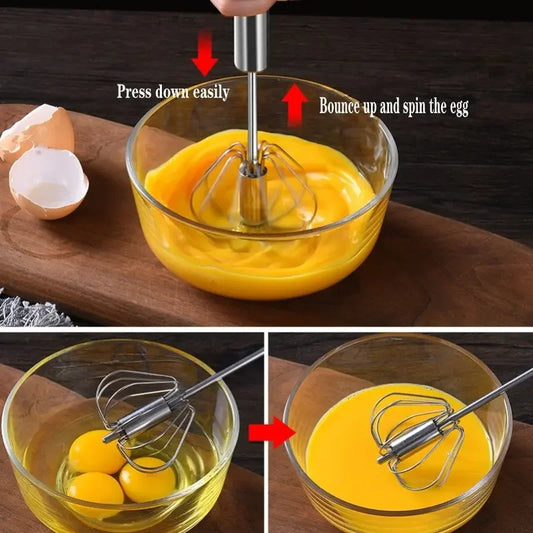 Press down easily

Bounce up and spin the egg