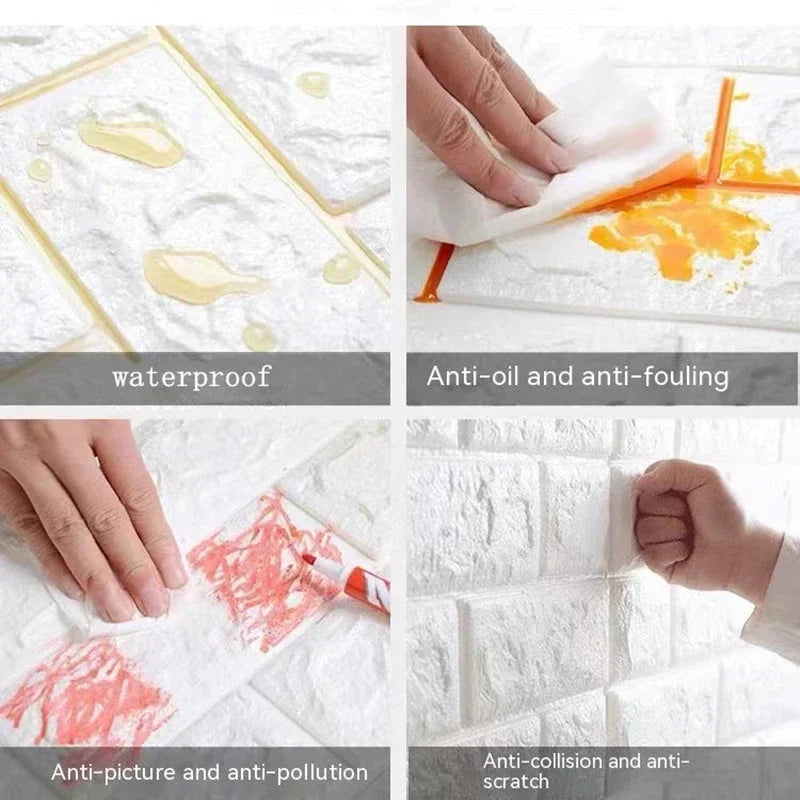 waterproof

Anti-oil and anti-fouling

Anti-picture and anti-pollution

Anti-collision and anti-scratch